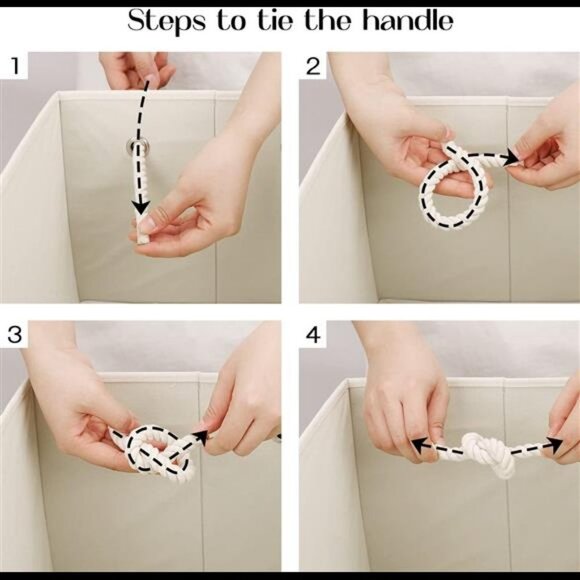 Steps to tie the handle

1

2

3

4